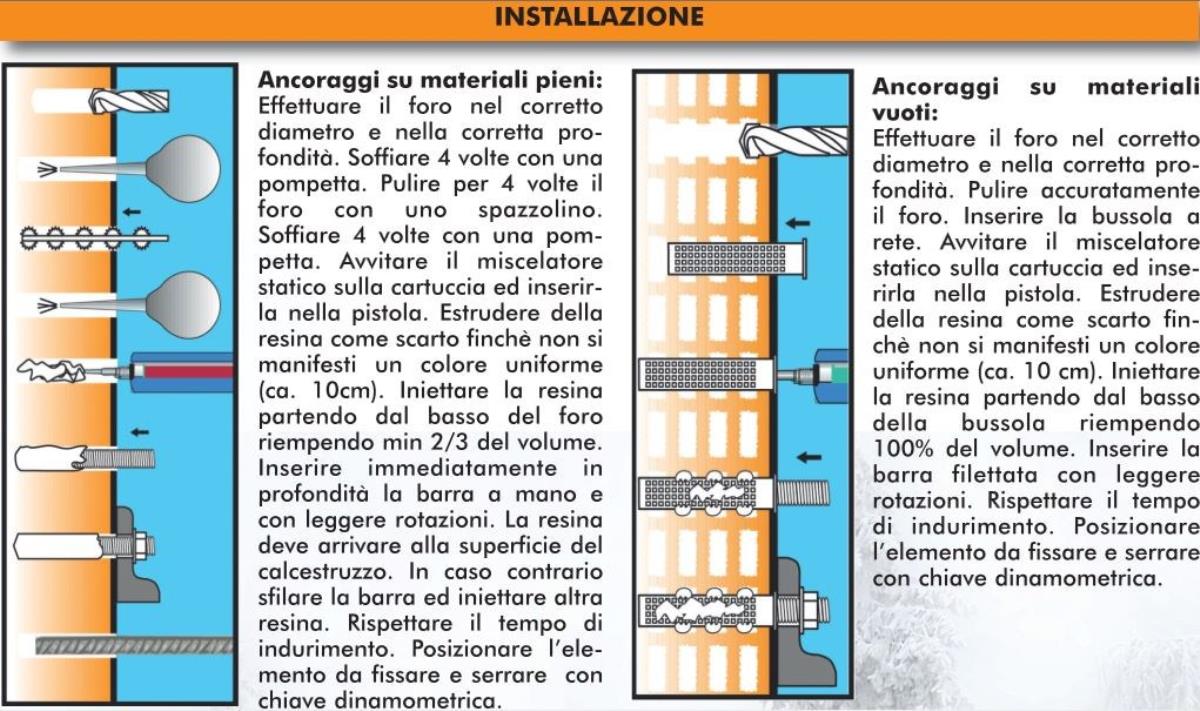 INSTALLAZIONE

Ancoraggi su materiali pieni:
Effettuare il foro nel corretto diametro e nella corretta profondità. Soffiare 4 volte con una pompetta. Pulire per 4 volte il foro con uno spazzolino. Soffiare 4 volte con una pompetta. Avvitare il miscelatore statico sulla cartuccia ed inserirla nella pistola. Estrudere della resina come scarto finchè non si manifesti un colore uniforme (ca. 10cm). Iniettare la resina partendo dal basso del foro riempendo min 2/3 del volume. Inserire immediatamente in profondità la barra a mano e con leggere rotazioni. La resina deve arrivare alla superficie del calcestruzzo. In caso contrario sfilare la barra ed iniettare altra resina. Rispettare il tempo di indurimento. Posizionare l'elemento da fissare e serrare con chiave dinamometrica.

Ancoraggi su materiali vuoti:
Effettuare il foro nel corretto diametro e nella corretta profondità. Pulire accuratamente il foro. Inserire la bussola a rete. Avvitare il miscelatore statico sulla cartuccia ed inserirla nella pistola. Estrudere della resina come scarto finchè non si manifesti un colore uniforme (ca. 10 cm). Iniettare la resina partendo dal basso della bussola riempendo 100% del volume. Inserire la barra filettata con leggere rotazioni. Rispettare il tempo di indurimento. Posizionare l'elemento da fissare e serrare con chiave dinamometrica.